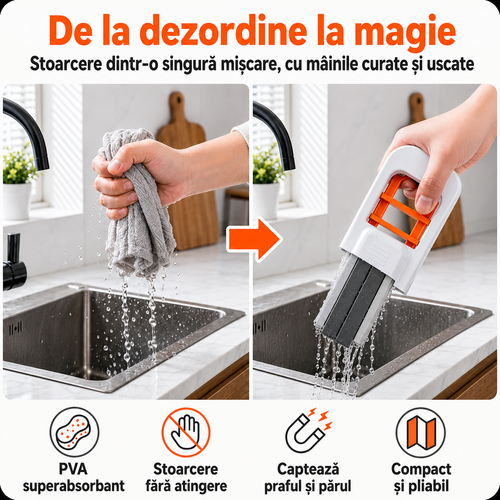 De la dezordine la magie

Stoarcere dintr-o singură mișcare, cu mâinile curate și uscate

PVA superabsorbant

Stoarcere fără atingere

Captează praful și părul

Compact și pliabil